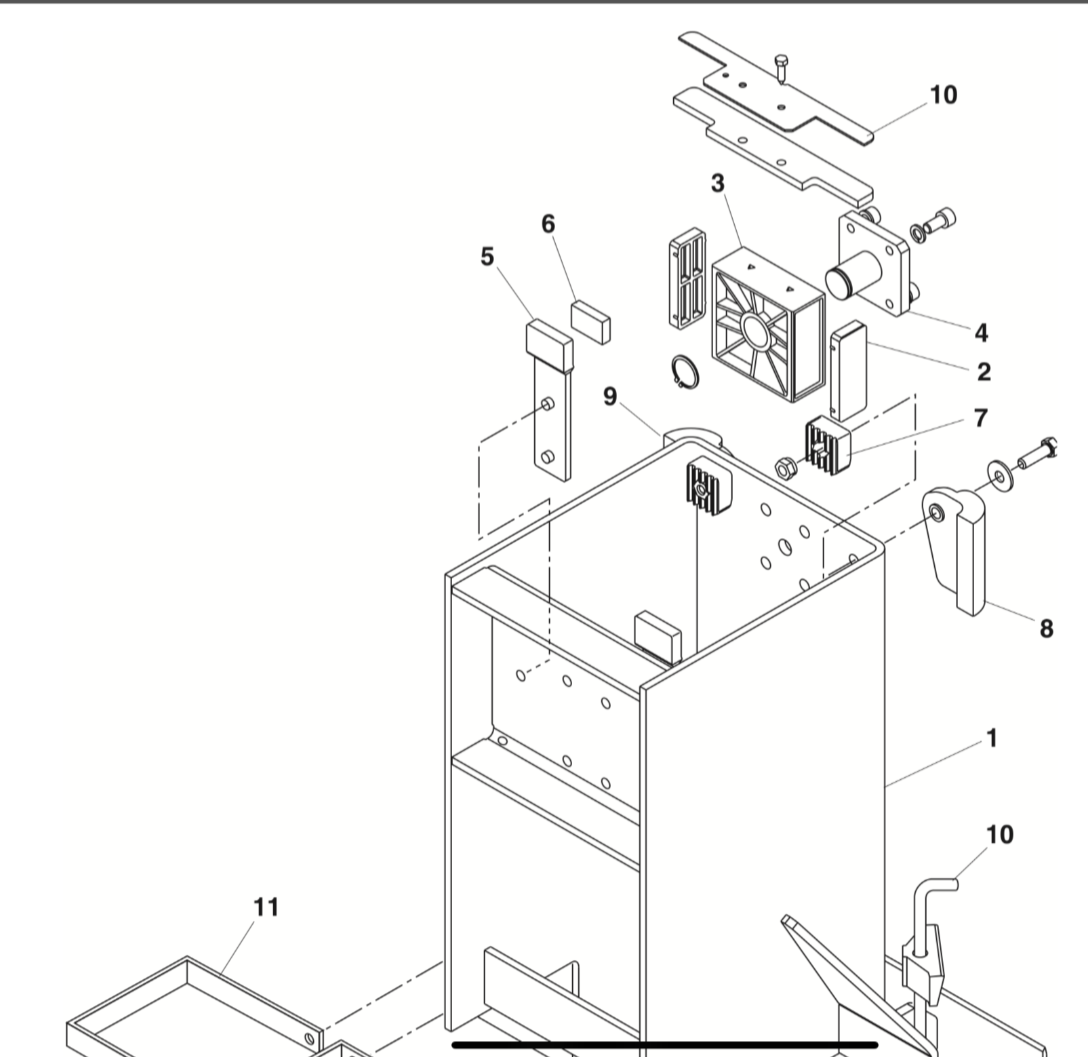 10
3
6
5
4
2
9
7
8
1
10
11