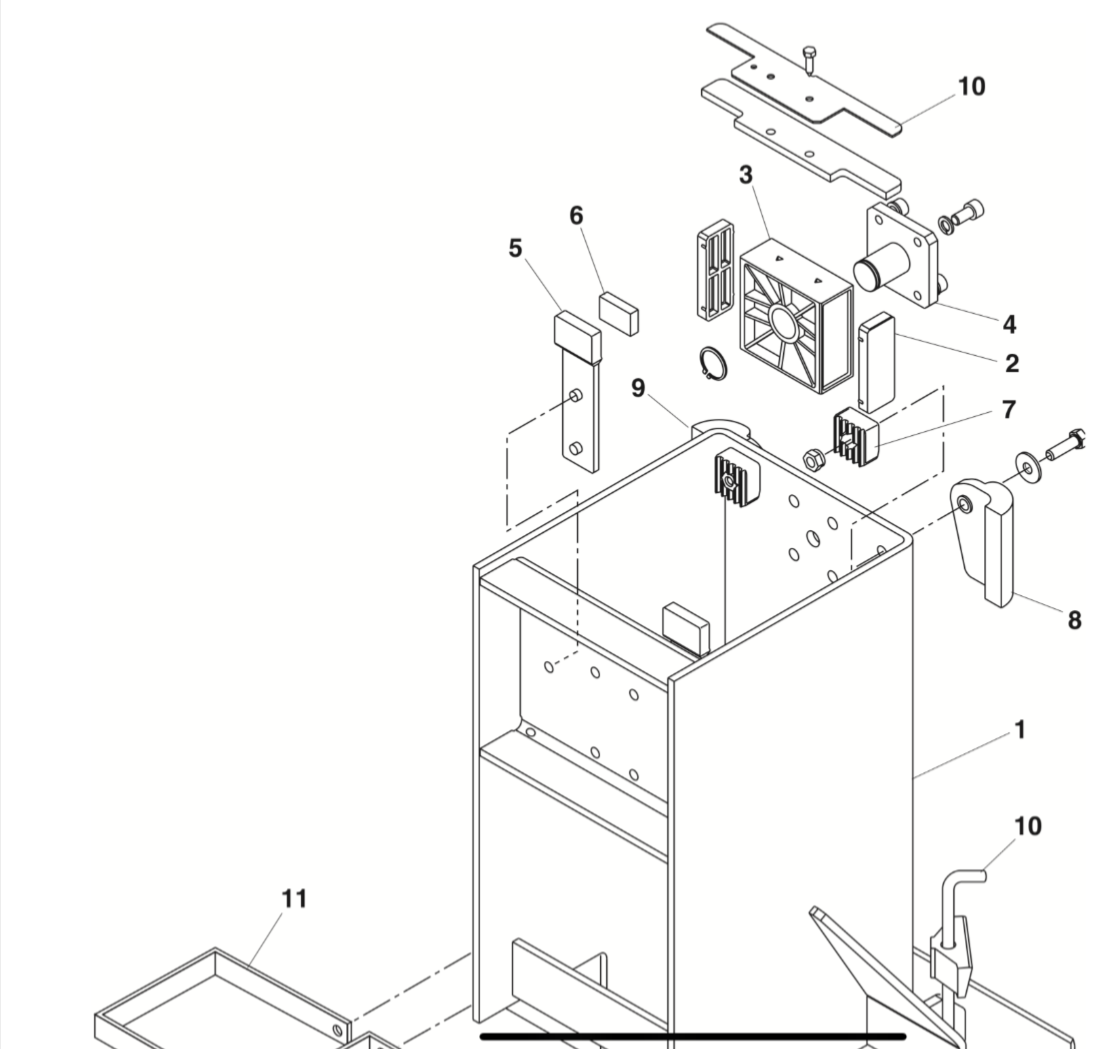 10
3
6
5
4
2
9
7
8
1
10
11