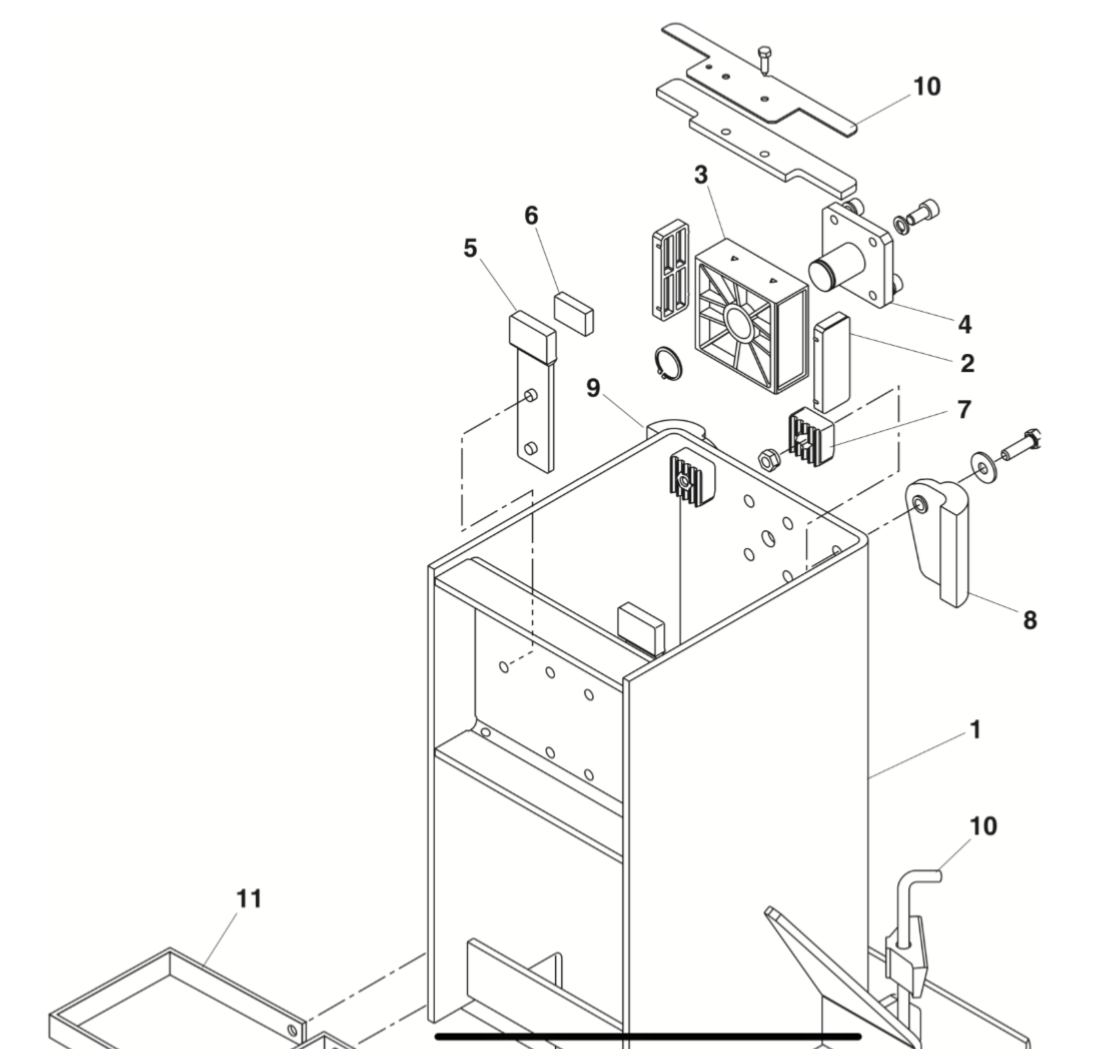 10
3
6
5
4
2
9
7
8
1
10
11