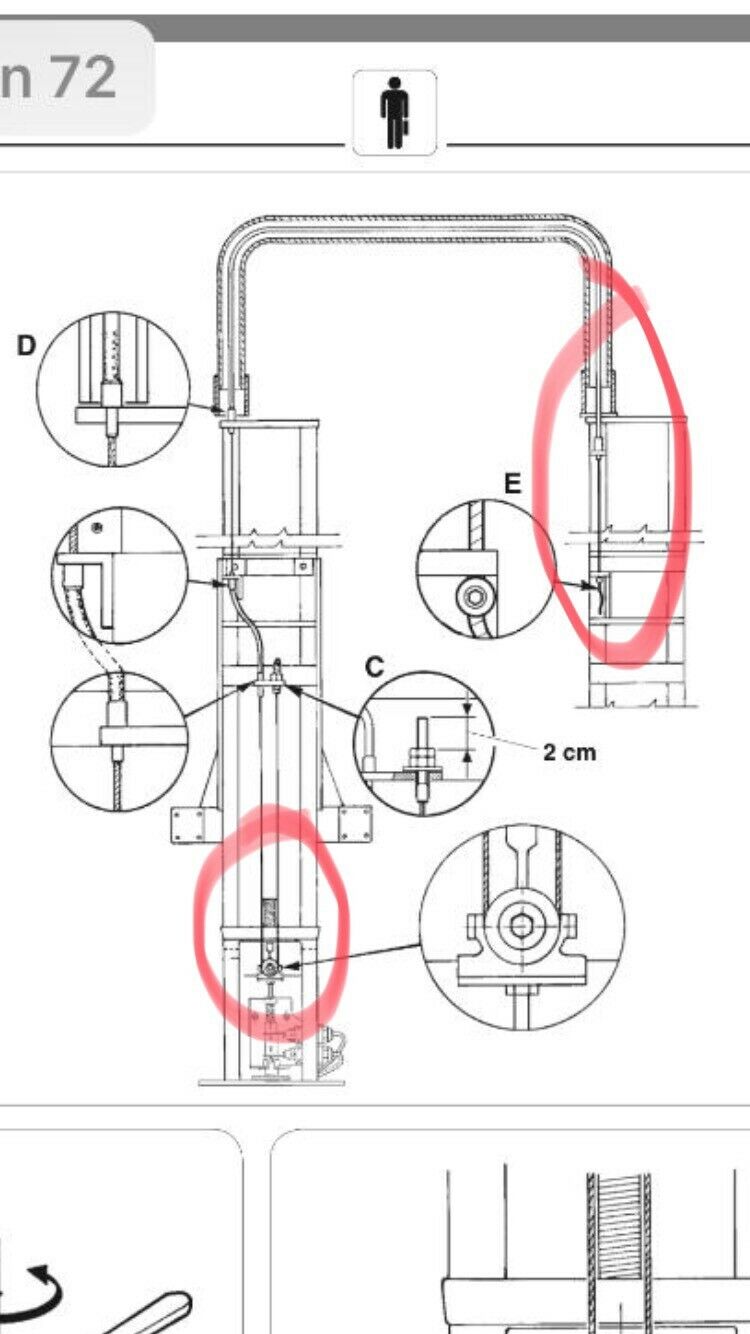 n 72

D

E

C

2 cm